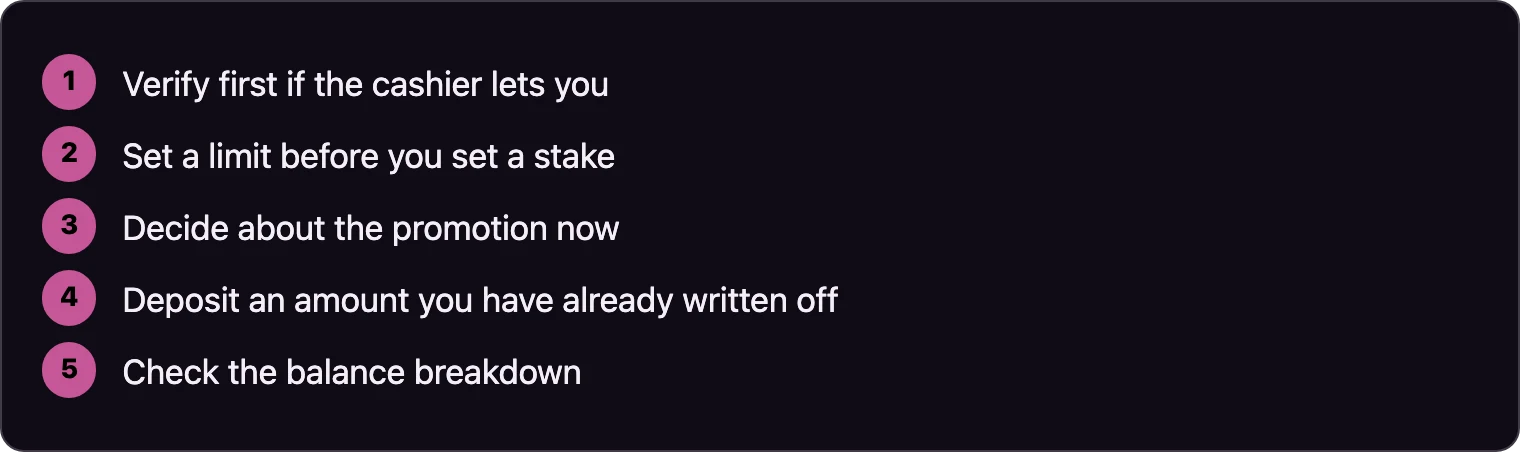 1 Verify first if the cashier lets you

2 Set a limit before you set a stake

3 Decide about the promotion now

4 Deposit an amount you have already written off

5 Check the balance breakdown