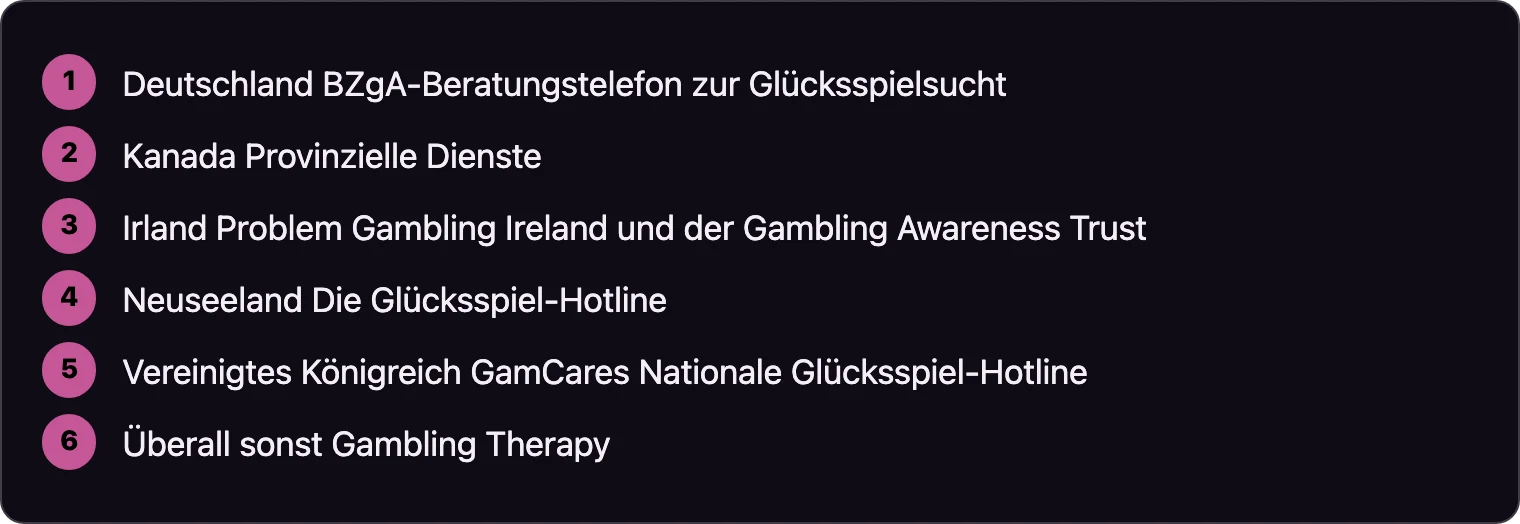 1 Deutschland BZgA-Beratungstelefon zur Glücksspielsucht

2 Kanada Provinzielle Dienste

3 Irland Problem Gambling Ireland und der Gambling Awareness Trust

4 Neuseeland Die Glücksspiel-Hotline

5 Vereinigtes Königreich GamCares Nationale Glücksspiel-Hotline

6 Überall sonst Gambling Therapy