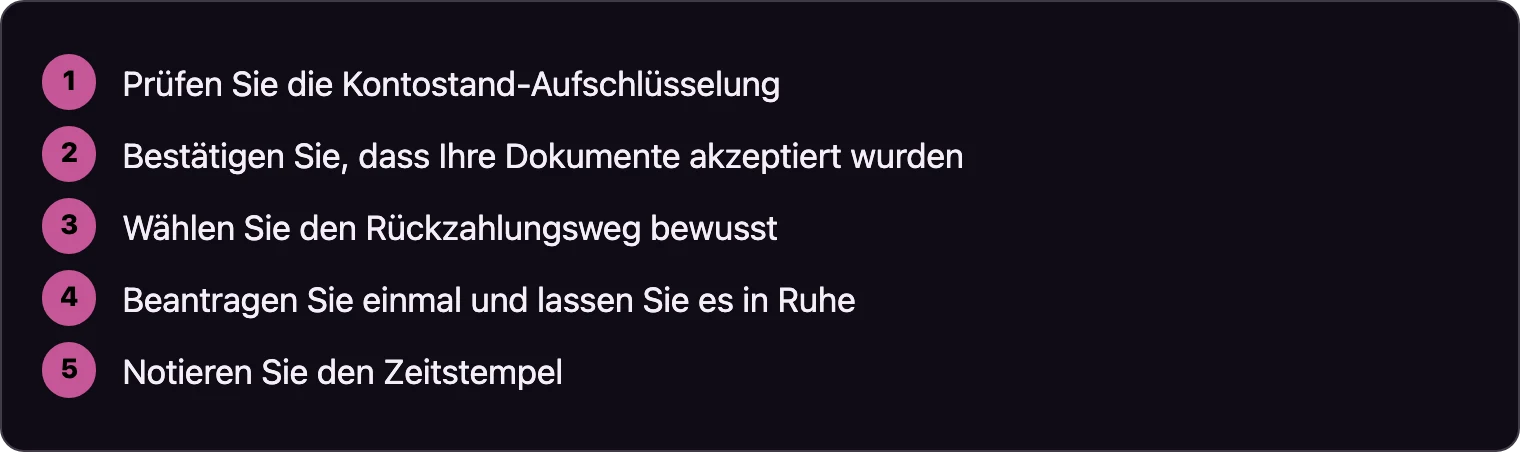 1 Prüfen Sie die Kontostand-Aufschlüsselung

2 Bestätigen Sie, dass Ihre Dokumente akzeptiert wurden

3 Wählen Sie den Rückzahlungsweg bewusst

4 Beantragen Sie einmal und lassen Sie es in Ruhe

5 Notieren Sie den Zeitstempel