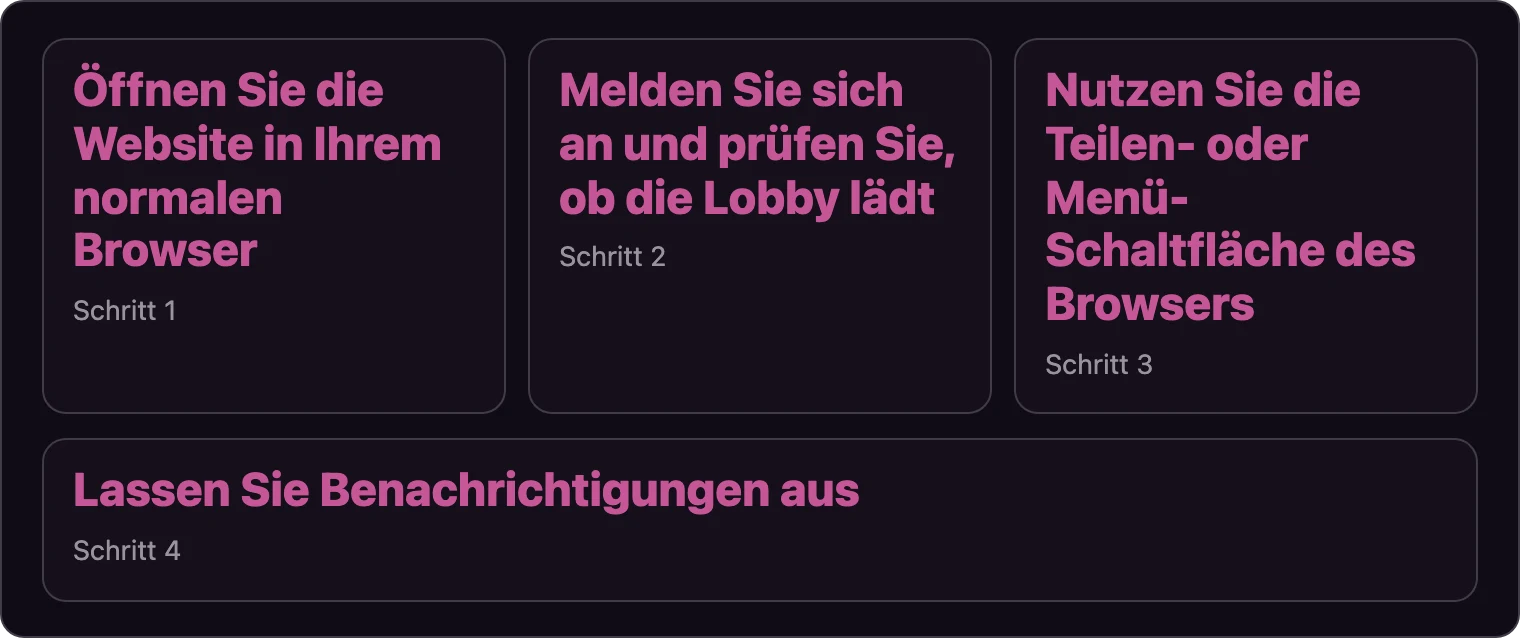 Öffnen Sie die Website in Ihrem normalen Browser

Schritt 1

Melden Sie sich an und prüfen Sie, ob die Lobby lädt

Schritt 2

Nutzen Sie die Teilen- oder Menü-Schaltfläche des Browsers

Schritt 3

Lassen Sie Benachrichtigungen aus

Schritt 4